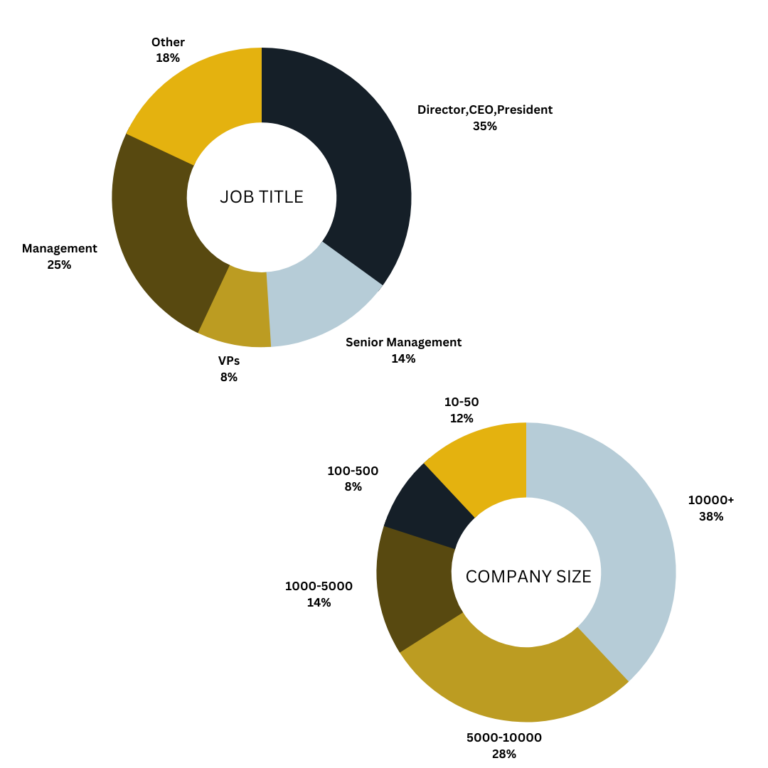 Other
18%

Director,CEO,President
35%

JOB TITLE

Management
25%

VPs
8%

Senior Management
14%

10-50
12%

100-500
8%

10000+
38%

1000-5000
14%

COMPANY SIZE

5000-10000
28%